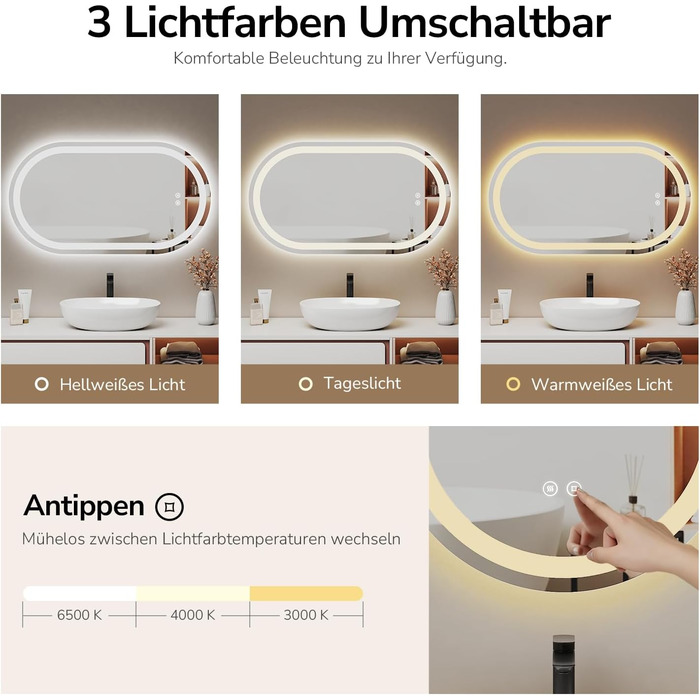 3 Lichtfarben Umschaltbar

Komfortable Beleuchtung zu Ihrer Verfügung.

Hellweißes Licht

Tageslicht

Warmweißes Licht

Antippen

Mühelos zwischen Lichtfarbtemperaturen wechseln

6500 K

4000 K

3000 K