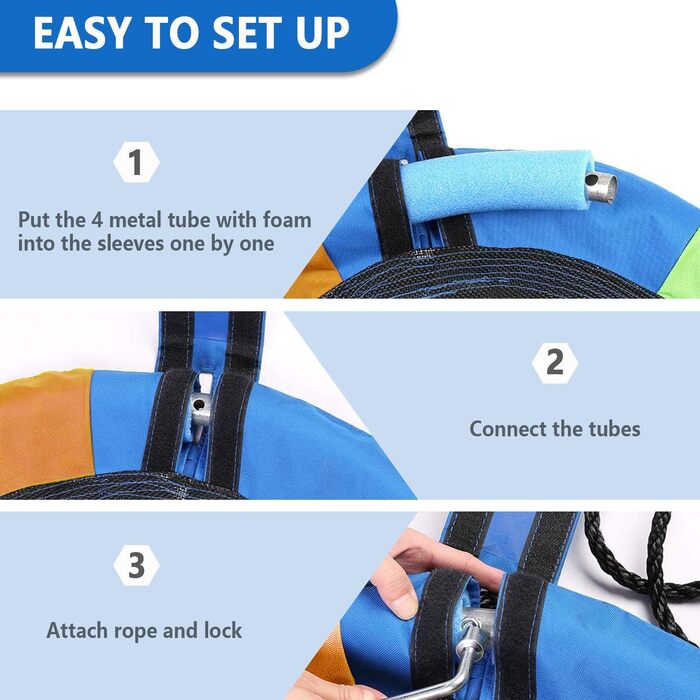 EASY TO SET UP

1

Put the 4 metal tube with foam into the sleeves one by one

2

Connect the tubes

3

Attach rope and lock