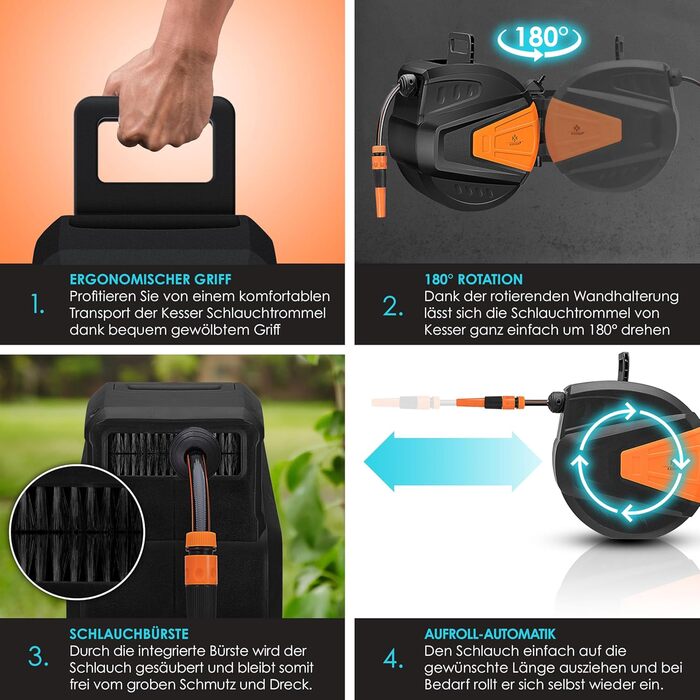 180°

1. ERGONOMISCHER GRIFF
Profitieren Sie von einem komfortablen Transport der Kesser Schlauchtrommel dank bequem gewölbtem Griff

2. 180° ROTATION
Dank der rotierenden Wandhalterung lässt sich die Schlauchtrommel von Kesser ganz einfach um 180° drehen

3. SCHLAUCHBÜRSTE
Durch die integrierte Bürste wird der Schlauch gesäubert und bleibt somit frei vom groben Schmutz und Dreck.

4. AUFROLL-AUTOMATIK
Den Schlauch einfach auf die gewünschte Länge ausziehen und bei Bedarf rollt er sich selbst wieder ein.