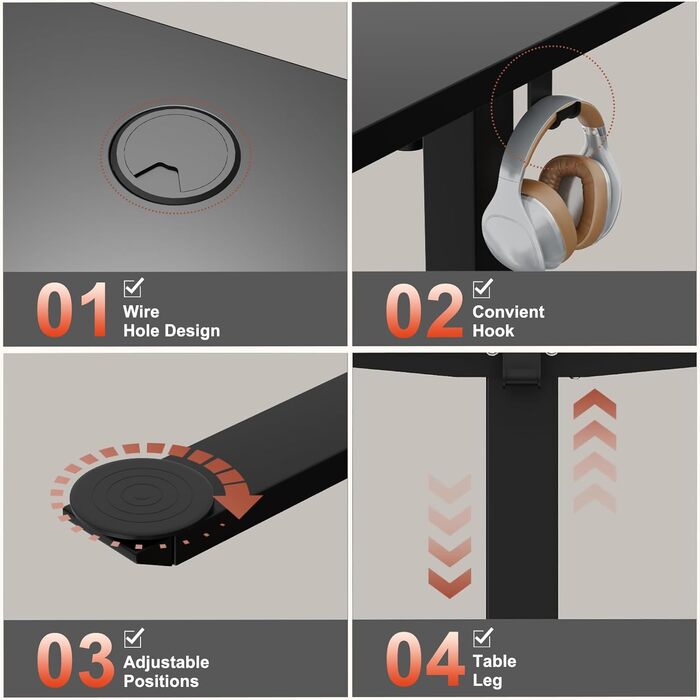 01 Wire Hole Design

02 Convient Hook

03 Adjustable Positions

04 Table Leg