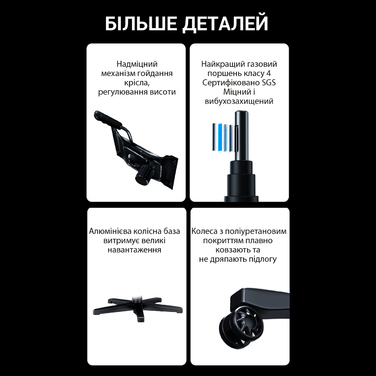 БІЛЬШЕ ДЕТАЛЕЙ

Надміцний механізм гойдання крісла, регулювання висоти

Найкращий газовий поршень класу 4 Сертифіковано SGS Міцний і вибухозахищений

Алюмінієва колісна база витримує великі навантаження

Колеса з поліуретановим покриттям плавно ковзають та не дряпають підлогу