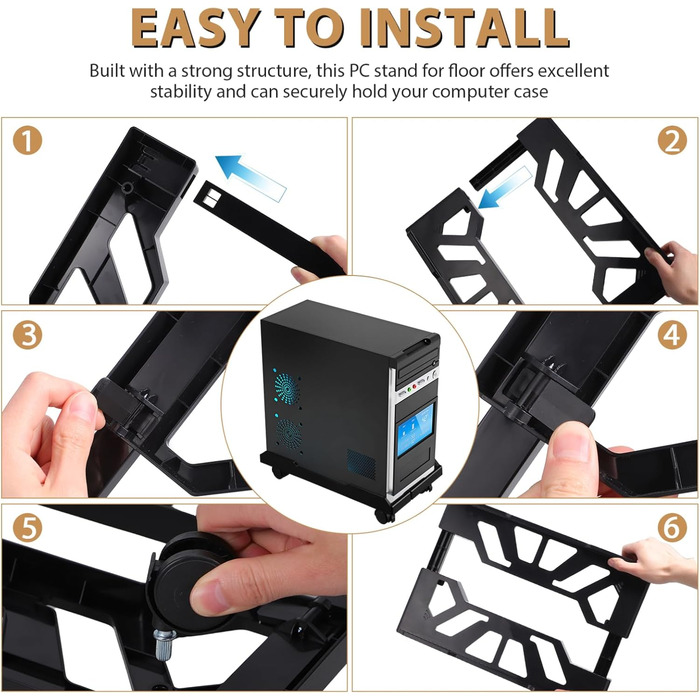 EASY TO INSTALL

Built with a strong structure, this PC stand for floor offers excellent stability and can securely hold your computer case

1

2

3

4

5

6