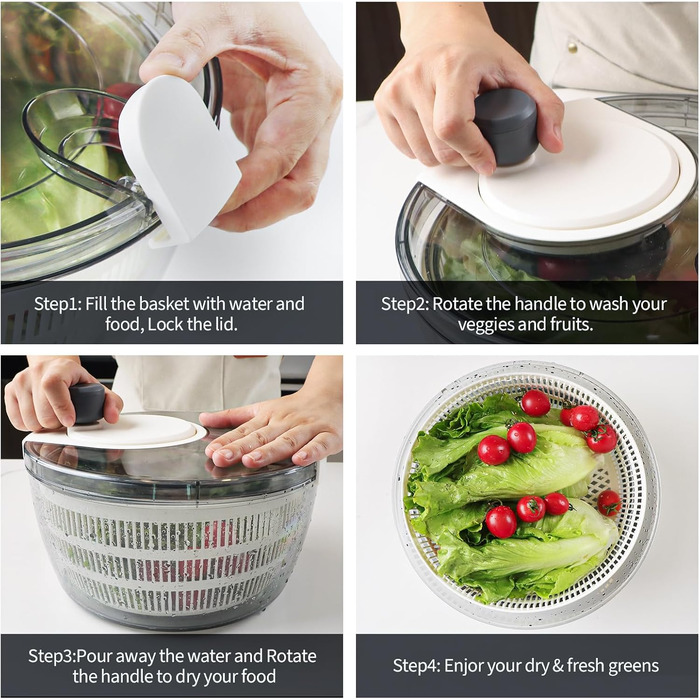 Step1: Fill the basket with water and food, Lock the lid.

Step2: Rotate the handle to wash your veggies and fruits.

Step3:Pour away the water and Rotate the handle to dry your food

Step4: Enjor your dry & fresh greens