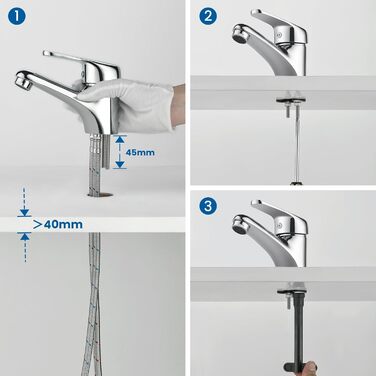 1
45mm
>40mm
2
3