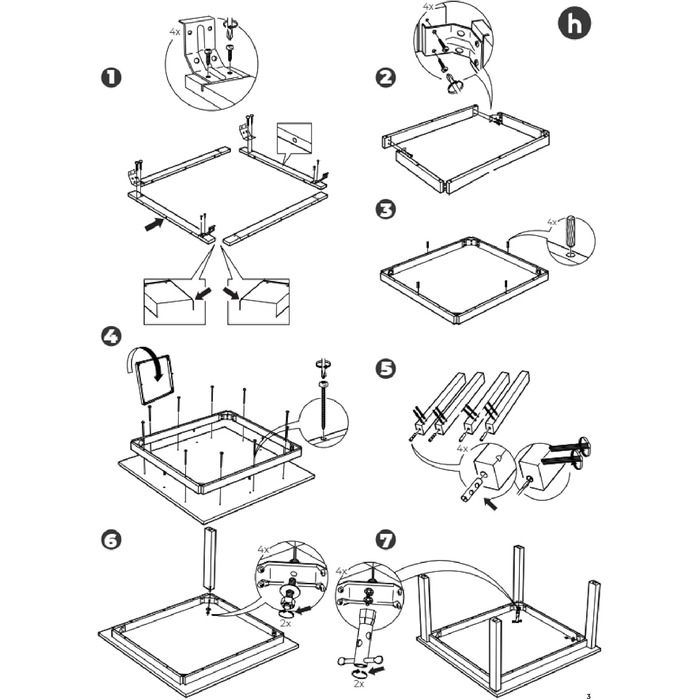 h

1

4x

2

4x

3

4x

4

5

4x

6

4x

2x

7

4x

2x

3