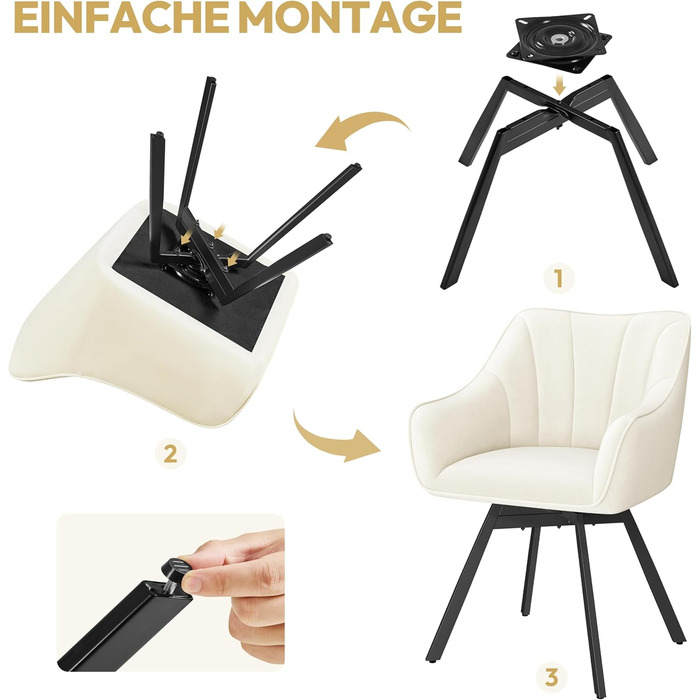 EINFACHE MONTAGE

1

2

3