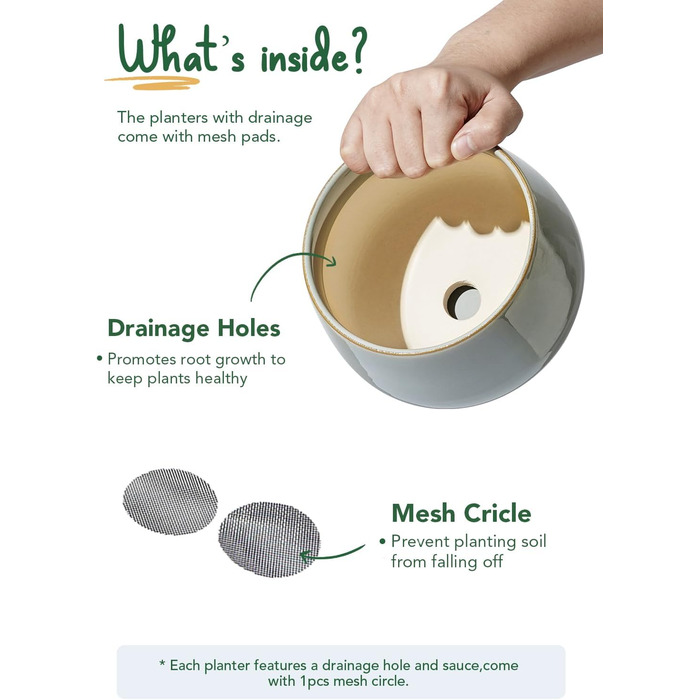 What's inside?

The planters with drainage come with mesh pads.

Drainage Holes

• Promotes root growth to keep plants healthy

Mesh Cricle

• Prevent planting soil from falling off

* Each planter features a drainage hole and sauce,come with 1pcs mesh circle.