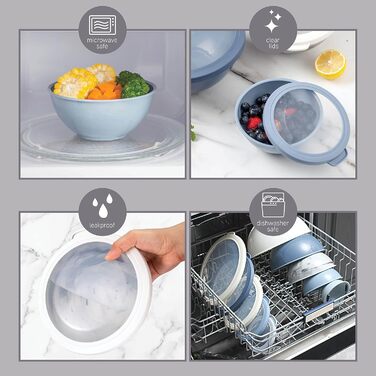 microwave safe

clear lids

leakproof

dishwasher safe