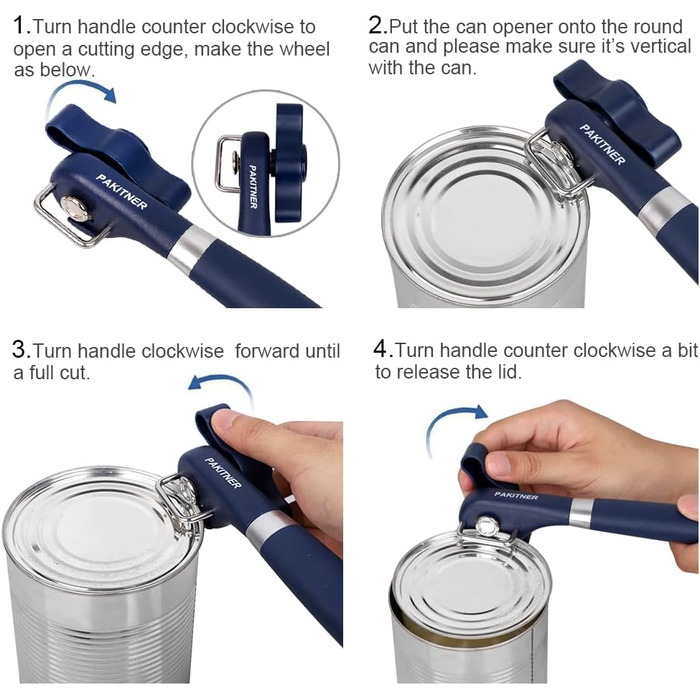 1.Turn handle counter clockwise to open a cutting edge, make the wheel as below.

PAKITNER

PAKITNER

2.Put the can opener onto the round can and please make sure it's vertical with the can.

PAKITNER

3.Turn handle clockwise  forward until a full cut.

PAKITNER

4.Turn handle counter clockwise a bit to release the lid.

PAKITNER