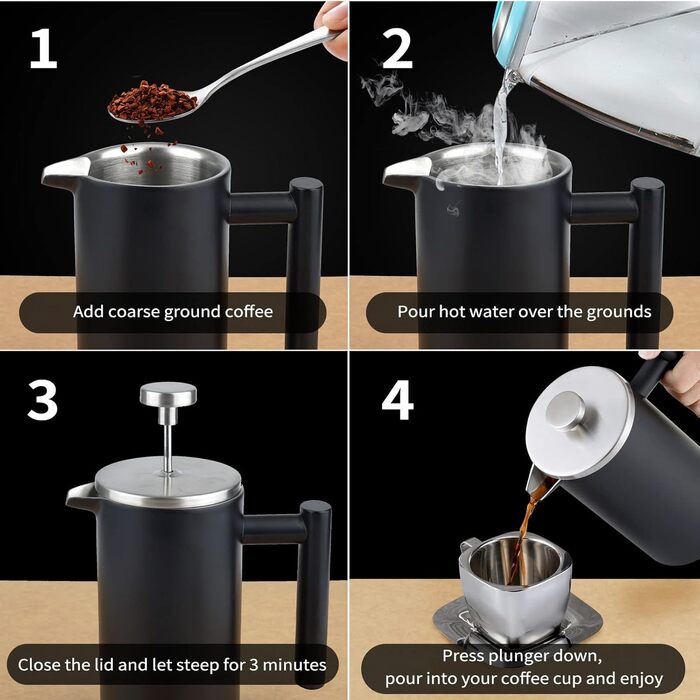 1

Add coarse ground coffee

2

Pour hot water over the grounds

3

Close the lid and let steep for 3 minutes

4

Press plunger down, pour into your coffee cup and enjoy