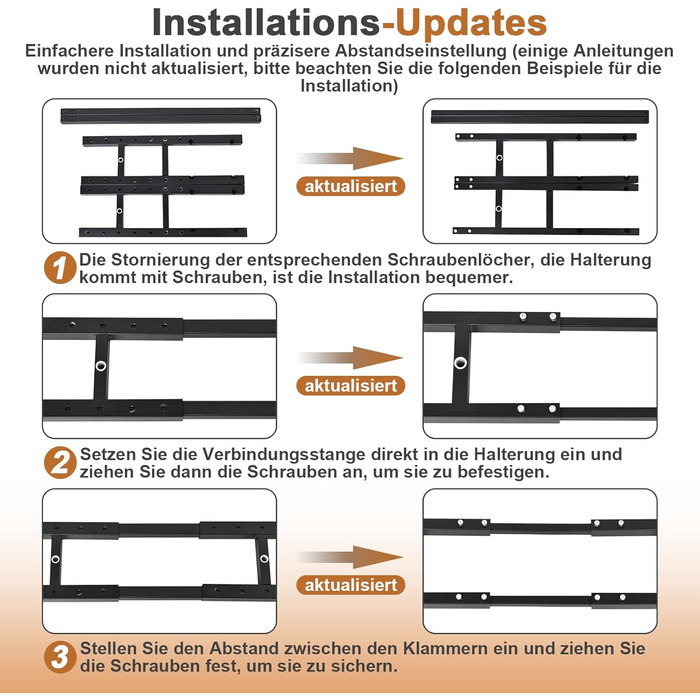 Installations-Updates

Einfachere Installation und präzisere Abstandseinstellung (einige Anleitungen wurden nicht aktualisiert, bitte beachten Sie die folgenden Beispiele für die Installation)

aktualisiert

1 Die Stornierung der entsprechenden Schraubenlöcher, die Halterung kommt mit Schrauben, ist die Installation bequemer.

aktualisiert

2 Setzen Sie die Verbindungsstange direkt in die Halterung ein und ziehen Sie dann die Schrauben an, um sie zu befestigen.

aktualisiert

3 Stellen Sie den Abstand zwischen den Klammern ein und ziehen Sie die Schrauben fest, um sie zu sichern.