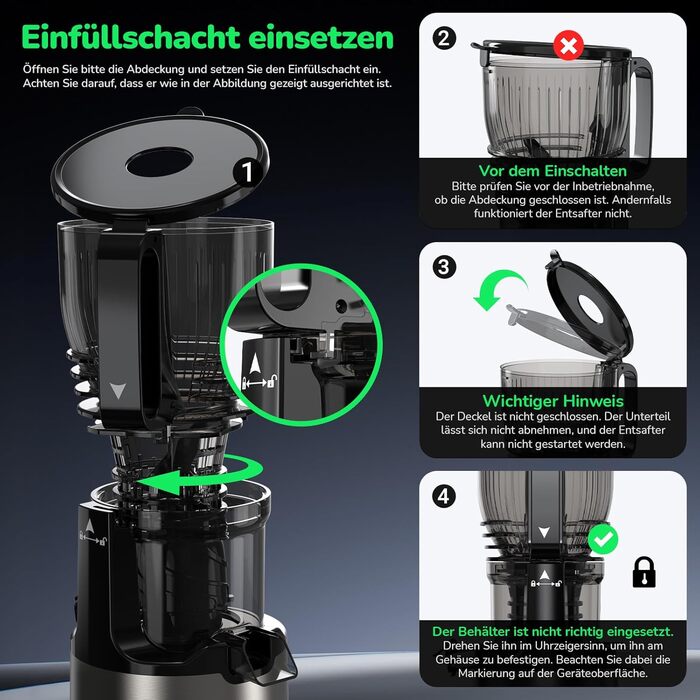 Einfüllschacht einsetzen

Öffnen Sie bitte die Abdeckung und setzen Sie den Einfüllschacht ein. Achten Sie darauf, dass er wie in der Abbildung gezeigt ausgerichtet ist.

1

2

Vor dem Einschalten

Bitte prüfen Sie vor der Inbetriebnahme, ob die Abdeckung geschlossen ist. Andernfalls funktioniert der Entsafter nicht.

3

Wichtiger Hinweis

Der Deckel ist nicht geschlossen. Der Unterteil lässt sich nicht abnehmen, und der Entsafter kann nicht gestartet werden.

4

Der Behälter ist nicht richtig eingesetzt.

Drehen Sie ihn im Uhrzeigersinn, um ihn am Gehäuse zu befestigen. Beachten Sie dabei die Markierung auf der Geräteoberfläche.