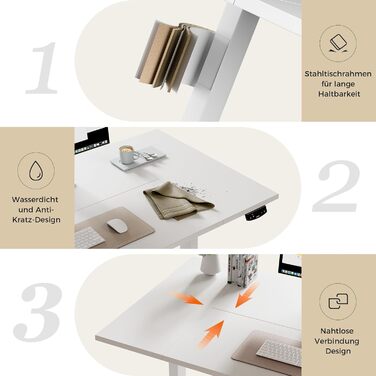 1

Stahltischrahmen für lange Haltbarkeit

Wasserdicht und Anti-Kratz-Design

2

3

Nahtlose Verbindung Design