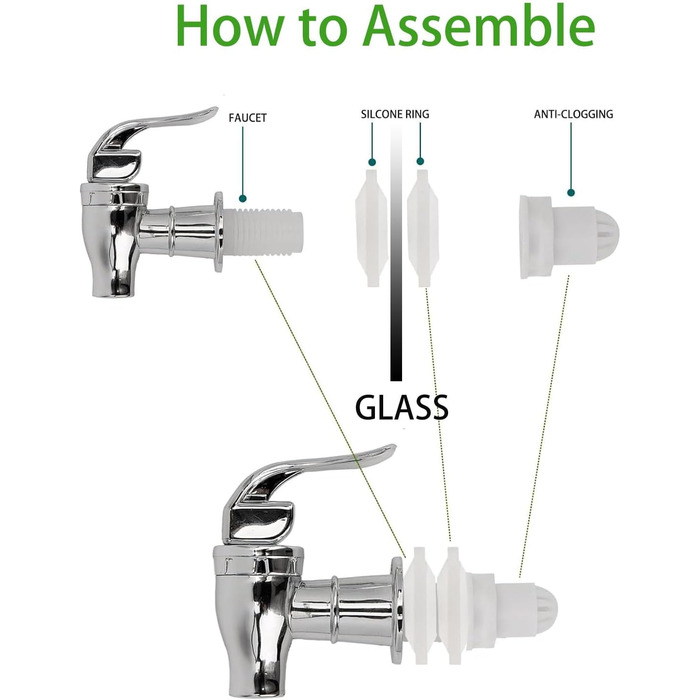 How to Assemble

FAUCET

SILCONE RING

ANTI-CLOGGING

GLASS