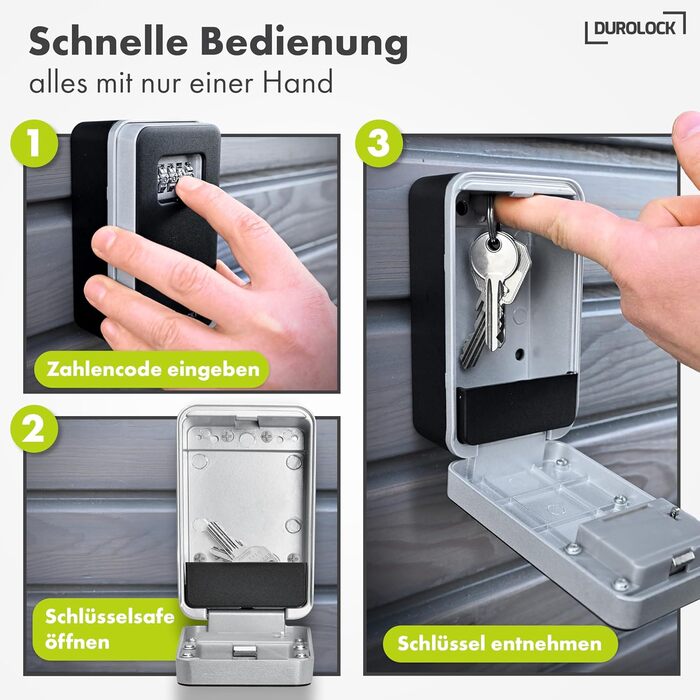 Schnelle Bedienung
alles mit nur einer Hand

DUROLOCK

1

Zahlencode eingeben

2

Schlüsselsafe öffnen

3

Schlüssel entnehmen