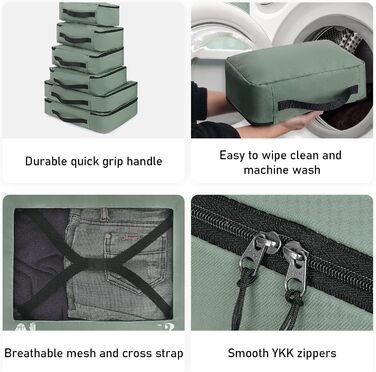 Durable quick grip handle

Easy to wipe clean and machine wash

Breathable mesh and cross strap

Smooth YKK zippers