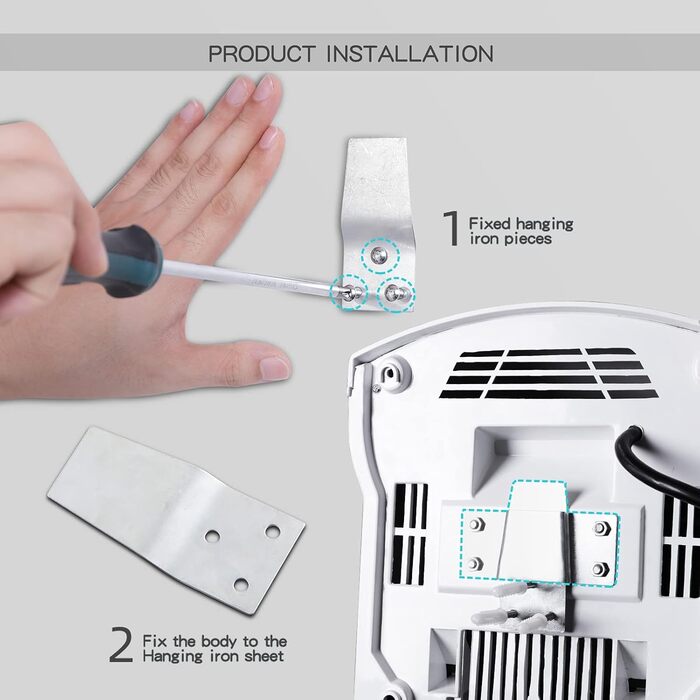 PRODUCT INSTALLATION

1 Fixed hanging iron pieces

2 Fix the body to the Hanging iron sheet