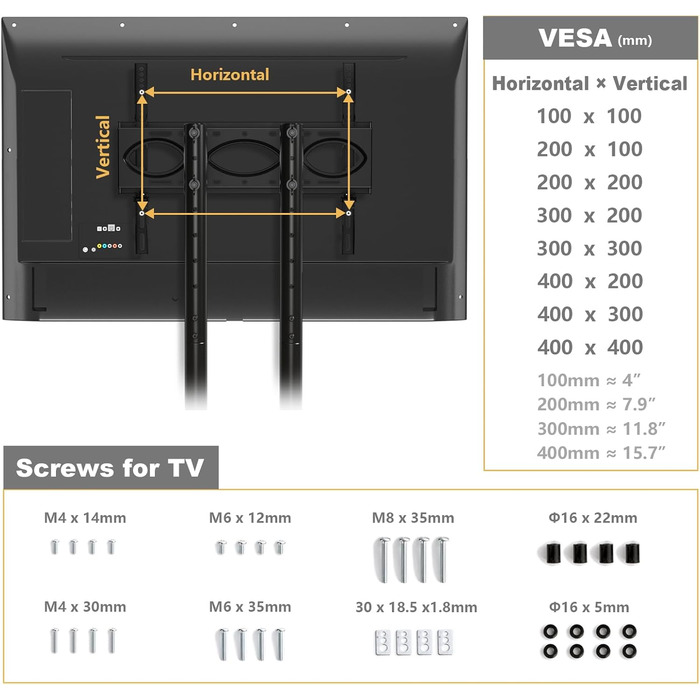 Horizontal

Vertical

VESA (mm)

Horizontal × Vertical

100 x 100
200 x 100
200 x 200
300 x 200
300 x 300
400 x 200
400 x 300
400 x 400

100mm ≈ 4″
200mm ≈ 7.9″
300mm ≈ 11.8″
400mm ≈ 15.7″

Screws for TV

M4 x 14mm

M6 x 12mm

M8 x 35mm

Φ16 x 22mm

M4 x 30mm

M6 x 35mm

30 x 18.5 x1.8mm

Φ16 x 5mm