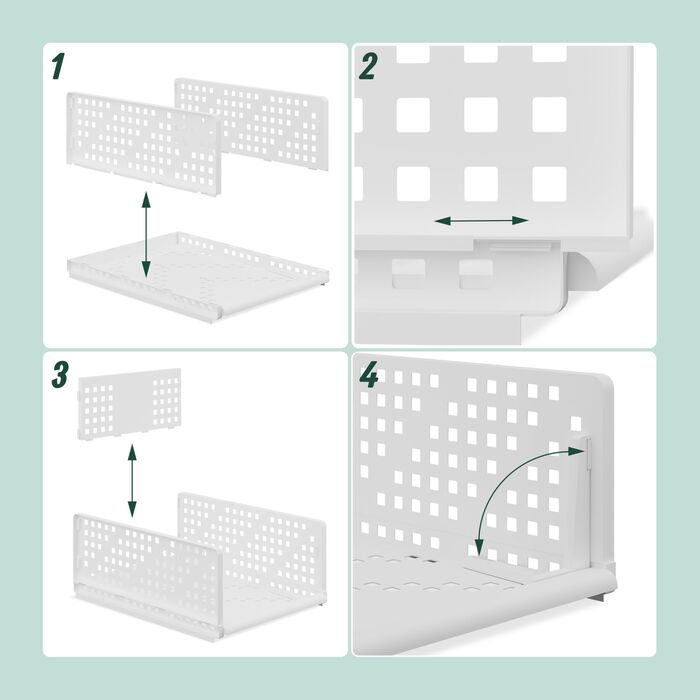 1

2

3

4