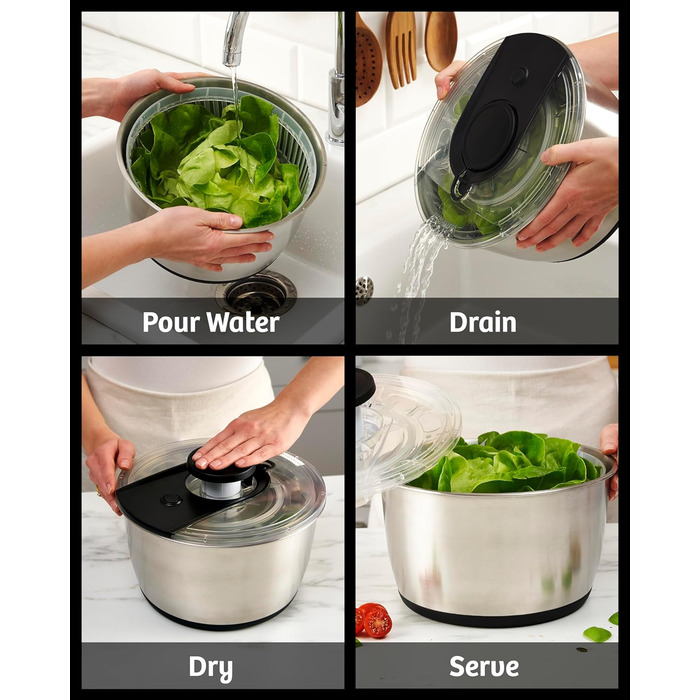 Pour Water

Drain

Dry

Serve