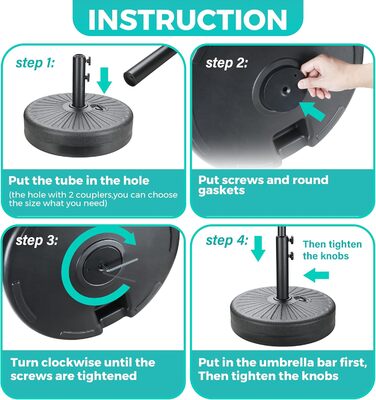 INSTRUCTION

step 1:

Put the tube in the hole
(the hole with 2 couplers,you can choose the size what you need)

step 2:

Put screws and round gaskets

step 3:

Turn clockwise until the screws are tightened

step 4:

Then tighten the knobs

Put in the umbrella bar first, Then tighten the knobs