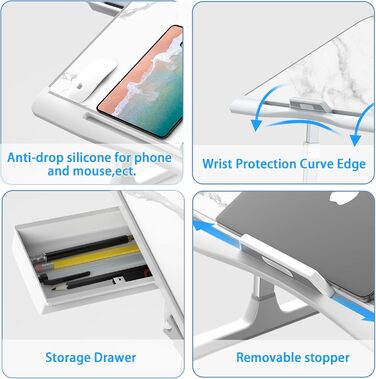 Anti-drop silicone for phone and mouse,ect.

Wrist Protection Curve Edge

Storage Drawer

Removable stopper