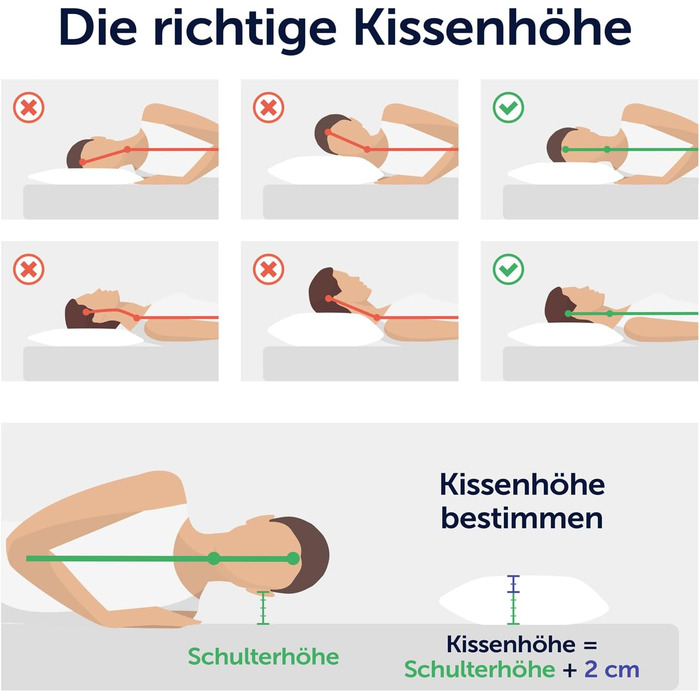 Die richtige Kissenhöhe

Kissenhöhe bestimmen

Schulterhöhe

Kissenhöhe = Schulterhöhe + 2 cm