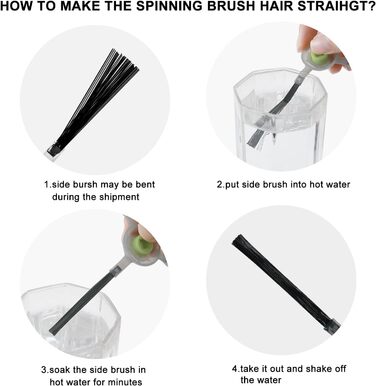 HOW TO MAKE THE SPINNING BRUSH HAIR STRAIHGT?

1.side bursh may be bent during the shipment

2.put side brush into hot water

3.soak the side brush in hot water for minutes

4.take it out and shake off the water