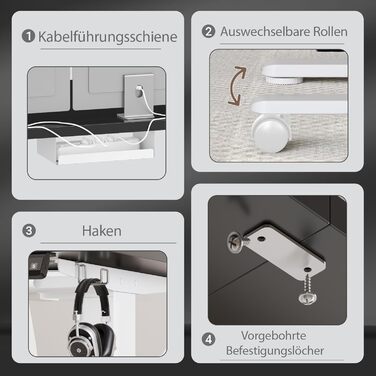 1 Kabelführungsschiene

2 Auswechselbare Rollen

3 Haken

4 Vorgebohrte Befestigungslöcher