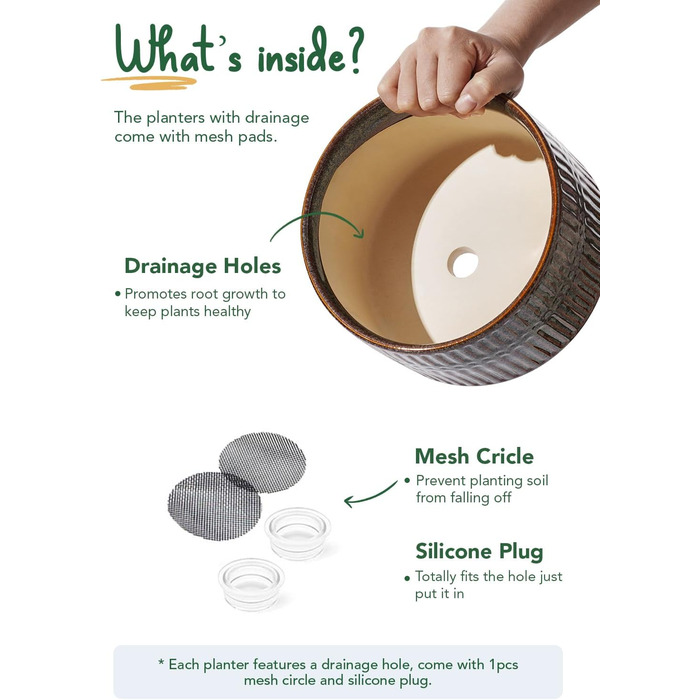 What's inside?

The planters with drainage come with mesh pads.

Drainage Holes

• Promotes root growth to keep plants healthy

Mesh Cricle

• Prevent planting soil from falling off

Silicone Plug

• Totally fits the hole just put it in

* Each planter features a drainage hole, come with 1pcs mesh circle and silicone plug.