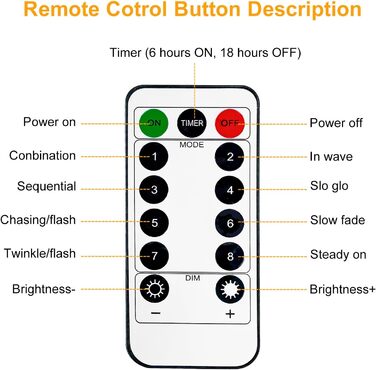 Remote Cotrol Button Description

Timer (6 hours ON, 18 hours OFF)

Power on
ON
TIMER
OFF
Power off

MODE
Conbination
1
2
In wave

Sequential
3
4
Slo glo

Chasing/flash
5
6
Slow fade

Twinkle/flash
7
8
Steady on

DIM
Brightness-
Brightness+
−
+