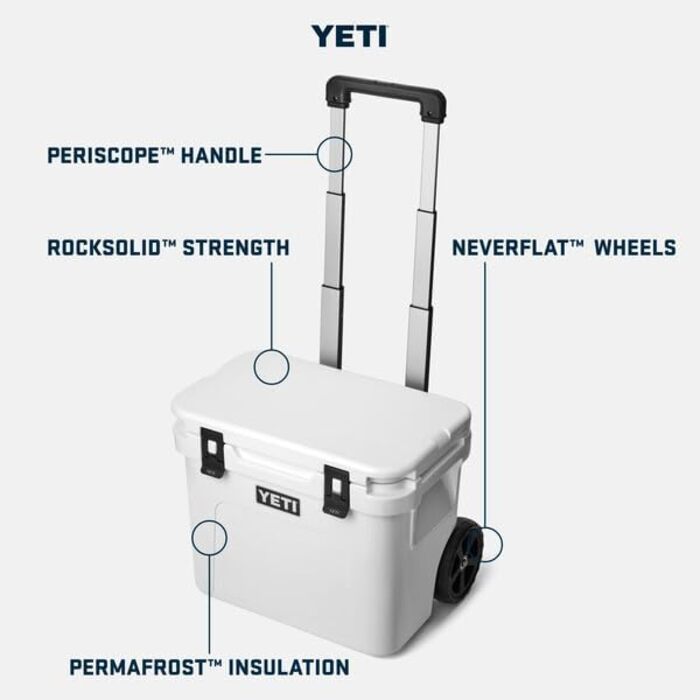 YETI

PERISCOPE™ HANDLE

ROCKSOLID™ STRENGTH

NEVERFLAT™ WHEELS

YETI

PERMAFROST™ INSULATION