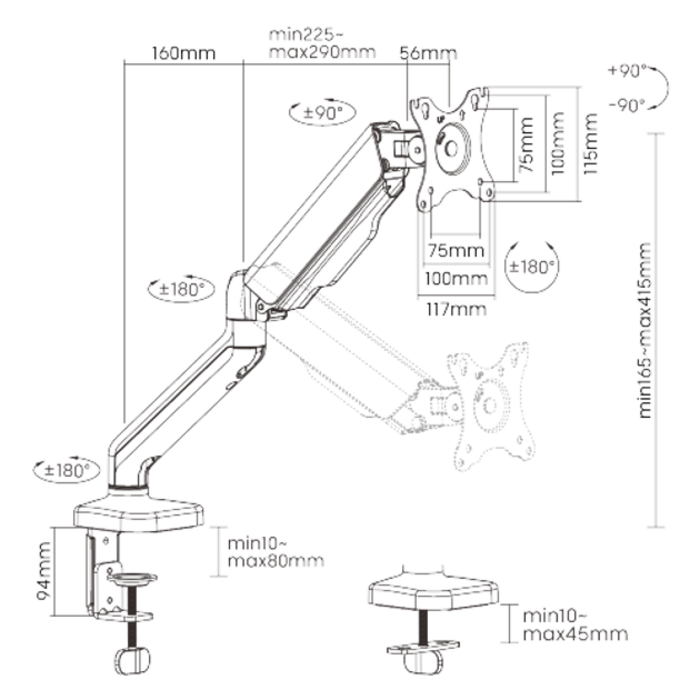 160mm

min225~
max290mm

56mm

+90°
-90°

±90°

75mm
100mm
115mm

75mm
100mm
117mm

±180°

±180°

min165~max415mm

±180°

94mm

min10~
max80mm

min10~
max45mm