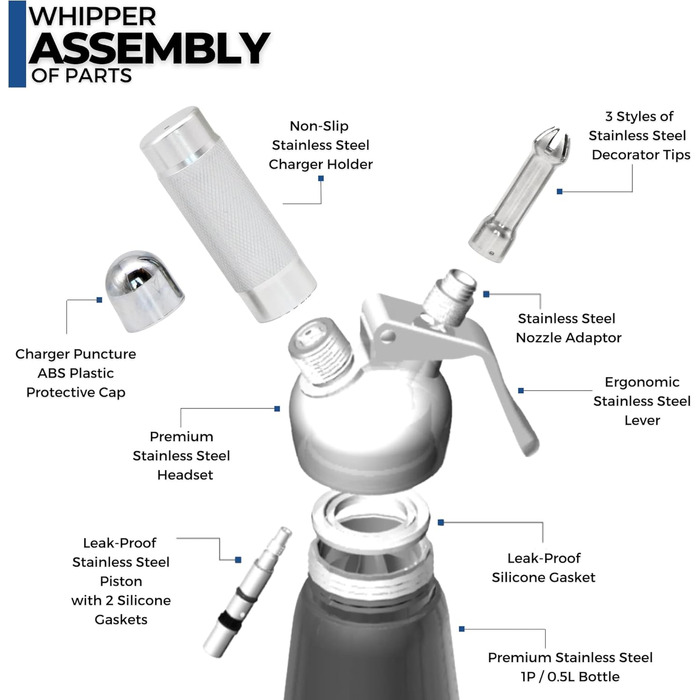 WHIPPER
ASSEMBLY
OF PARTS

Non-Slip Stainless Steel Charger Holder

3 Styles of Stainless Steel Decorator Tips

Charger Puncture ABS Plastic Protective Cap

Stainless Steel Nozzle Adaptor

Ergonomic Stainless Steel Lever

Premium Stainless Steel Headset

Leak-Proof Stainless Steel Piston with 2 Silicone Gaskets

Leak-Proof Silicone Gasket

Premium Stainless Steel 1P / 0.5L Bottle