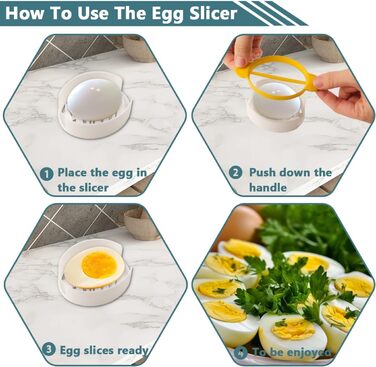 How To Use The Egg Slicer

1 Place the egg in the slicer

2 Push down the handle

3 Egg slices ready

4 To be enjoyed