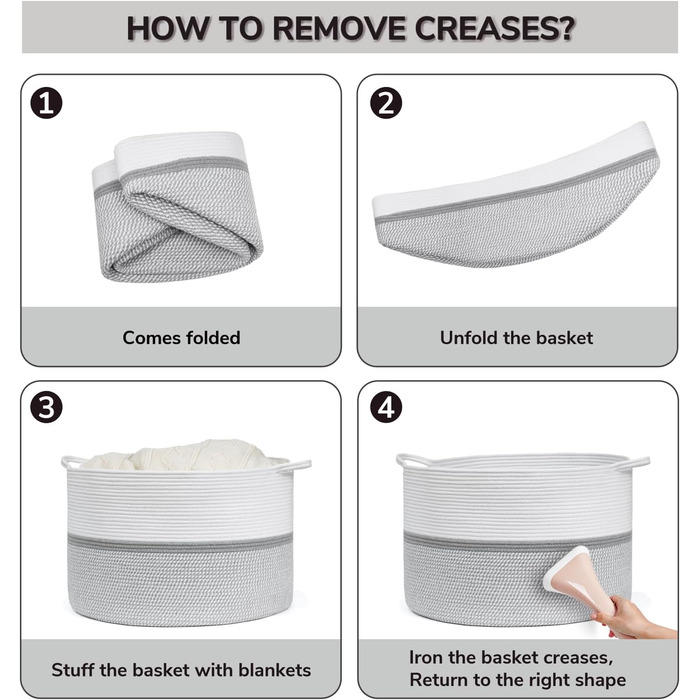 HOW TO REMOVE CREASES?

1
Comes folded

2
Unfold the basket

3
Stuff the basket with blankets

4
Iron the basket creases, Return to the right shape