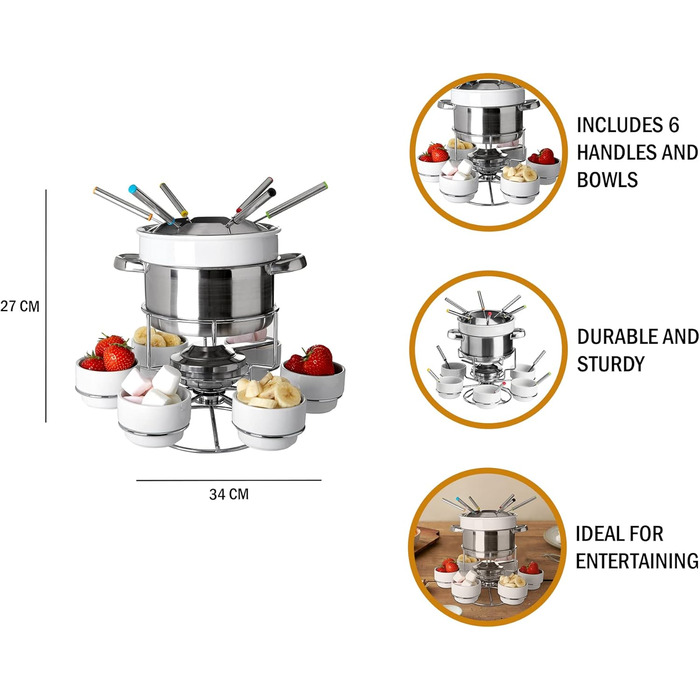 27 CM

34 CM

INCLUDES 6 HANDLES AND BOWLS

DURABLE AND STURDY

IDEAL FOR ENTERTAINING