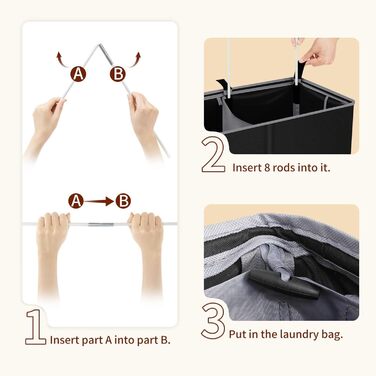 A B

A B

1 Insert part A into part B.

2 Insert 8 rods into it.

3 Put in the laundry bag.