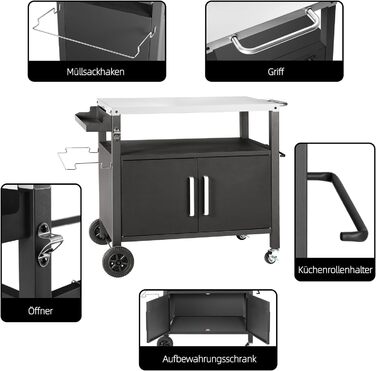 Müllsackhaken

Griff

Küchenrollenhalter

Öffner

Aufbewahrungsschrank