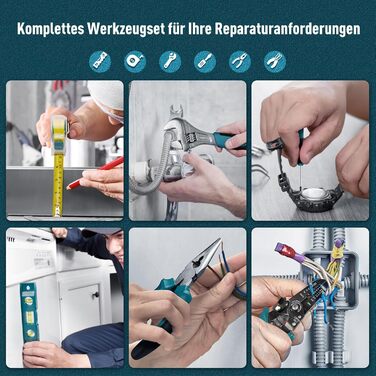 Komplettes Werkzeugset für Ihre Reparaturanforderungen