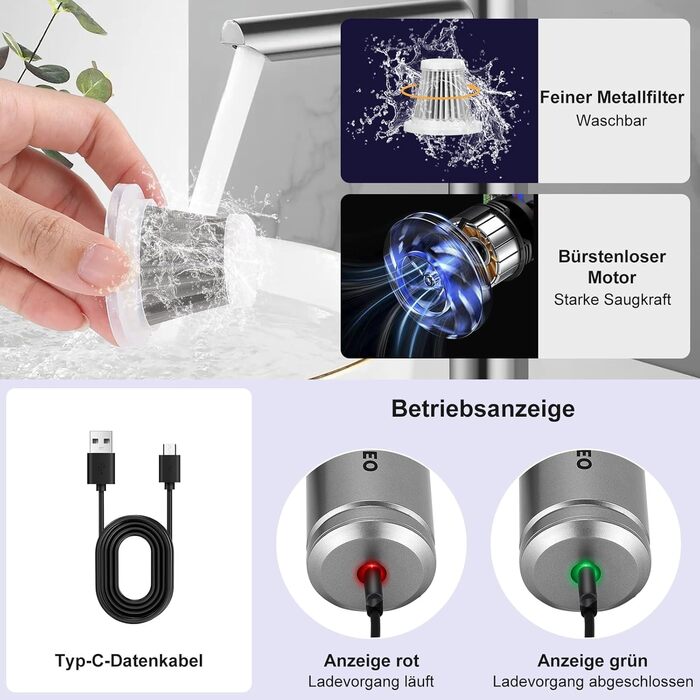 Feiner Metallfilter
Waschbar

Bürstenloser Motor
Starke Saugkraft

Betriebsanzeige

EO

EO

Typ-C-Datenkabel

Anzeige rot
Ladevorgang läuft

Anzeige grün
Ladevorgang abgeschlossen