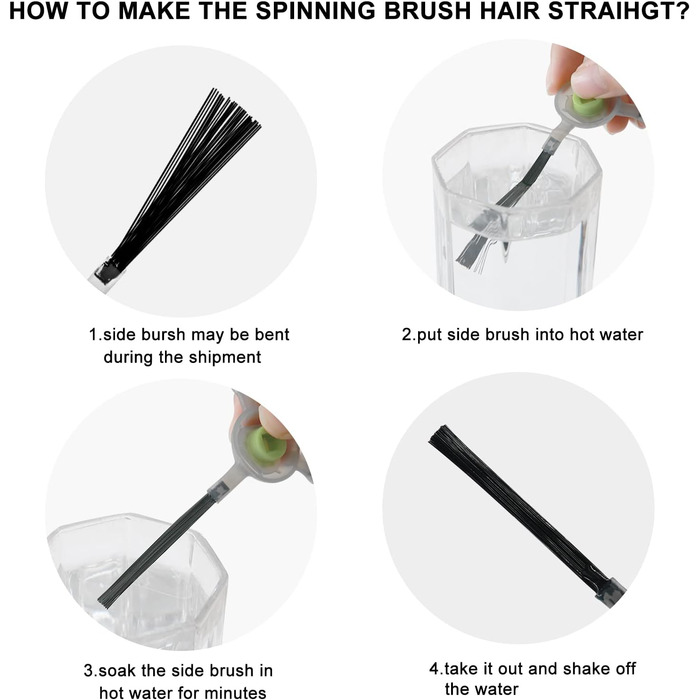 HOW TO MAKE THE SPINNING BRUSH HAIR STRAIHGT?

1.side bursh may be bent during the shipment

2.put side brush into hot water

3.soak the side brush in hot water for minutes

4.take it out and shake off the water