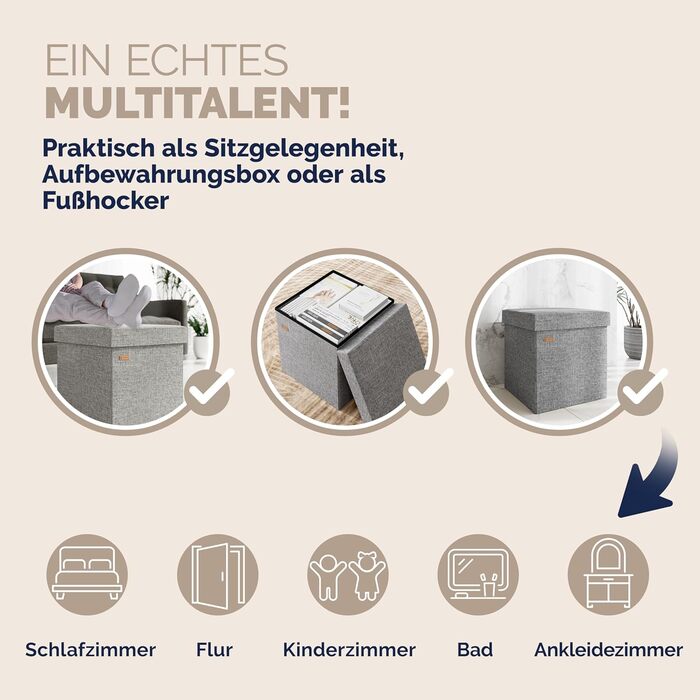 EIN ECHTES
MULTITALENT!

Praktisch als Sitzgelegenheit, Aufbewahrungsbox oder als Fußhocker

Schlafzimmer

Flur

Kinderzimmer

Bad

Ankleidezimmer