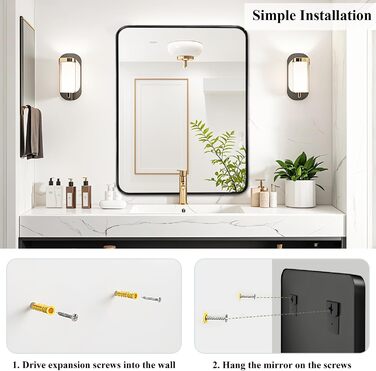 Simple Installation

1. Drive expansion screws into the wall

2. Hang the mirror on the screws