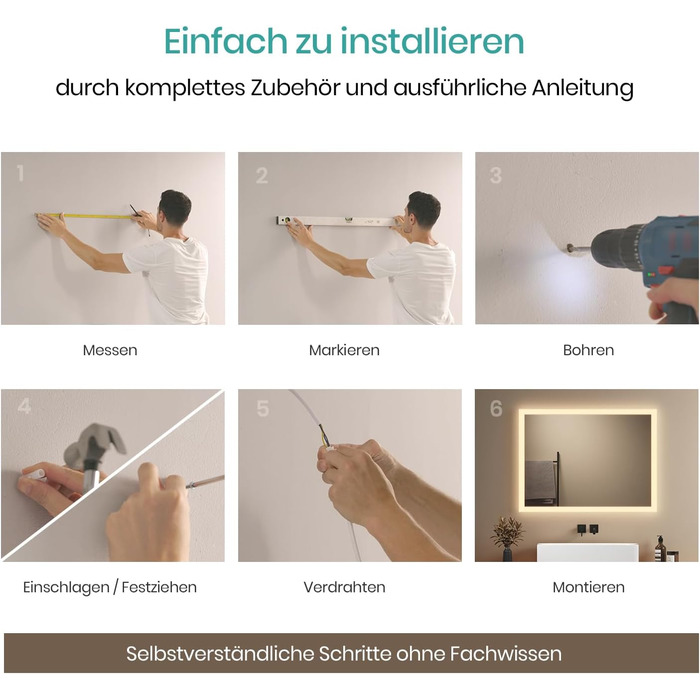 Einfach zu installieren

durch komplettes Zubehör und ausführliche Anleitung

1

Messen

2

Markieren

3

Bohren

4

Einschlagen / Festziehen

5

Verdrahten

6

Montieren

Selbstverständliche Schritte ohne Fachwissen