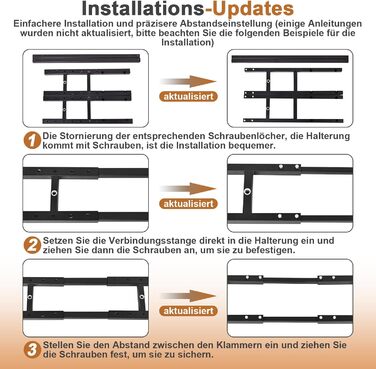 Installations-Updates

Einfachere Installation und präzisere Abstandseinstellung (einige Anleitungen wurden nicht aktualisiert, bitte beachten Sie die folgenden Beispiele für die Installation)

aktualisiert

1 Die Stornierung der entsprechenden Schraubenlöcher, die Halterung kommt mit Schrauben, ist die Installation bequemer.

aktualisiert

2 Setzen Sie die Verbindungsstange direkt in die Halterung ein und ziehen Sie dann die Schrauben an, um sie zu befestigen.

aktualisiert

3 Stellen Sie den Abstand zwischen den Klammern ein und ziehen Sie die Schrauben fest, um sie zu sichern.