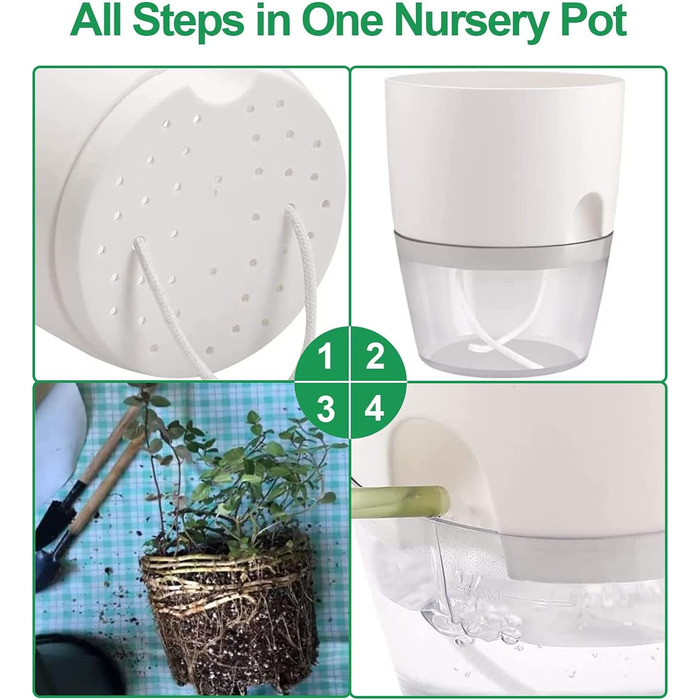 All Steps in One Nursery Pot

1 2
3 4