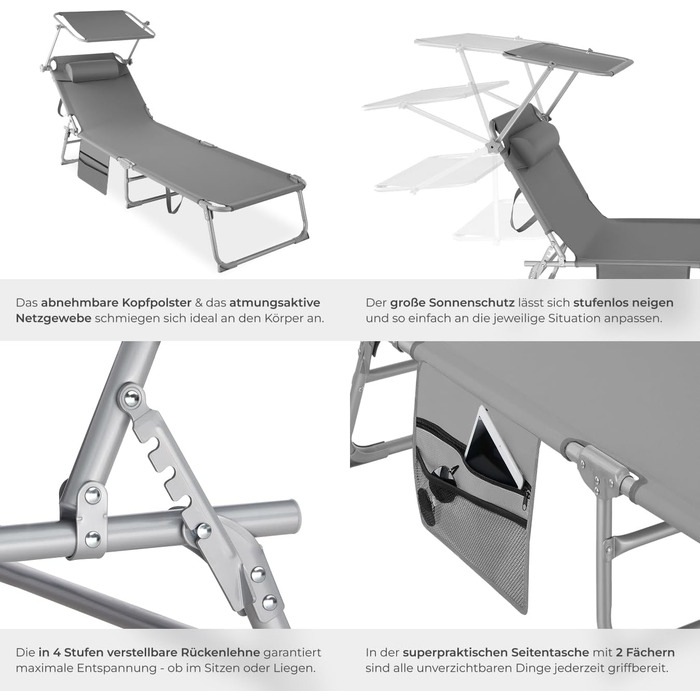 Das abnehmbare Kopfpolster & das atmungsaktive Netzgewebe schmiegen sich ideal an den Körper an.

Der große Sonnenschutz lässt sich stufenlos neigen und so einfach an die jeweilige Situation anpassen.

Die in 4 Stufen verstellbare Rückenlehne garantiert maximale Entspannung - ob im Sitzen oder Liegen.

In der superpraktischen Seitentasche mit 2 Fächern sind alle unverzichtbaren Dinge jederzeit griffbereit.