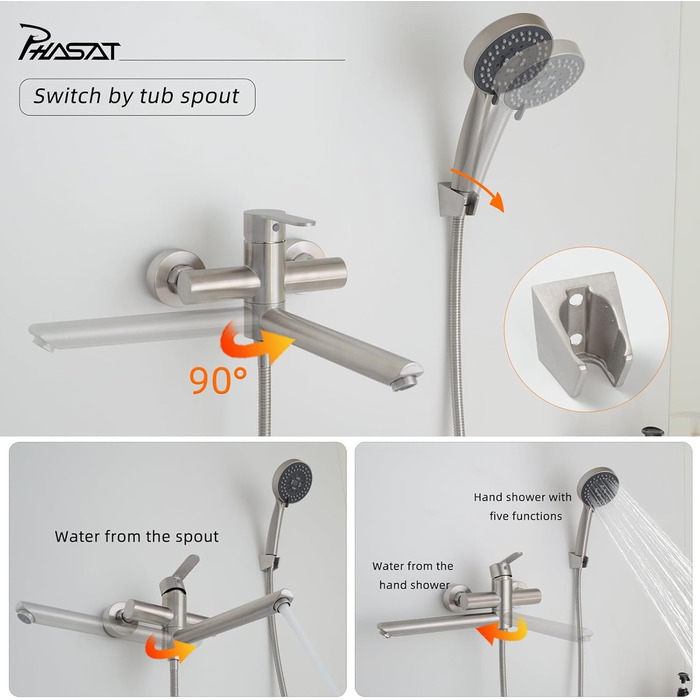 PHASAT

Switch by tub spout

90°

Water from the spout

Hand shower with five functions

Water from the hand shower