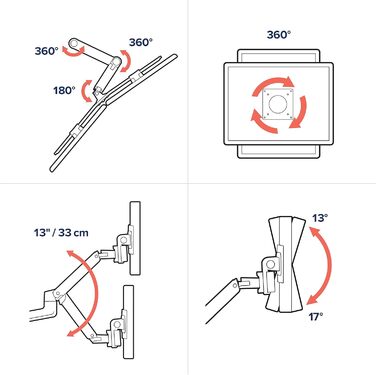 360°
360°
180°

360°

13" / 33 cm

13°
17°